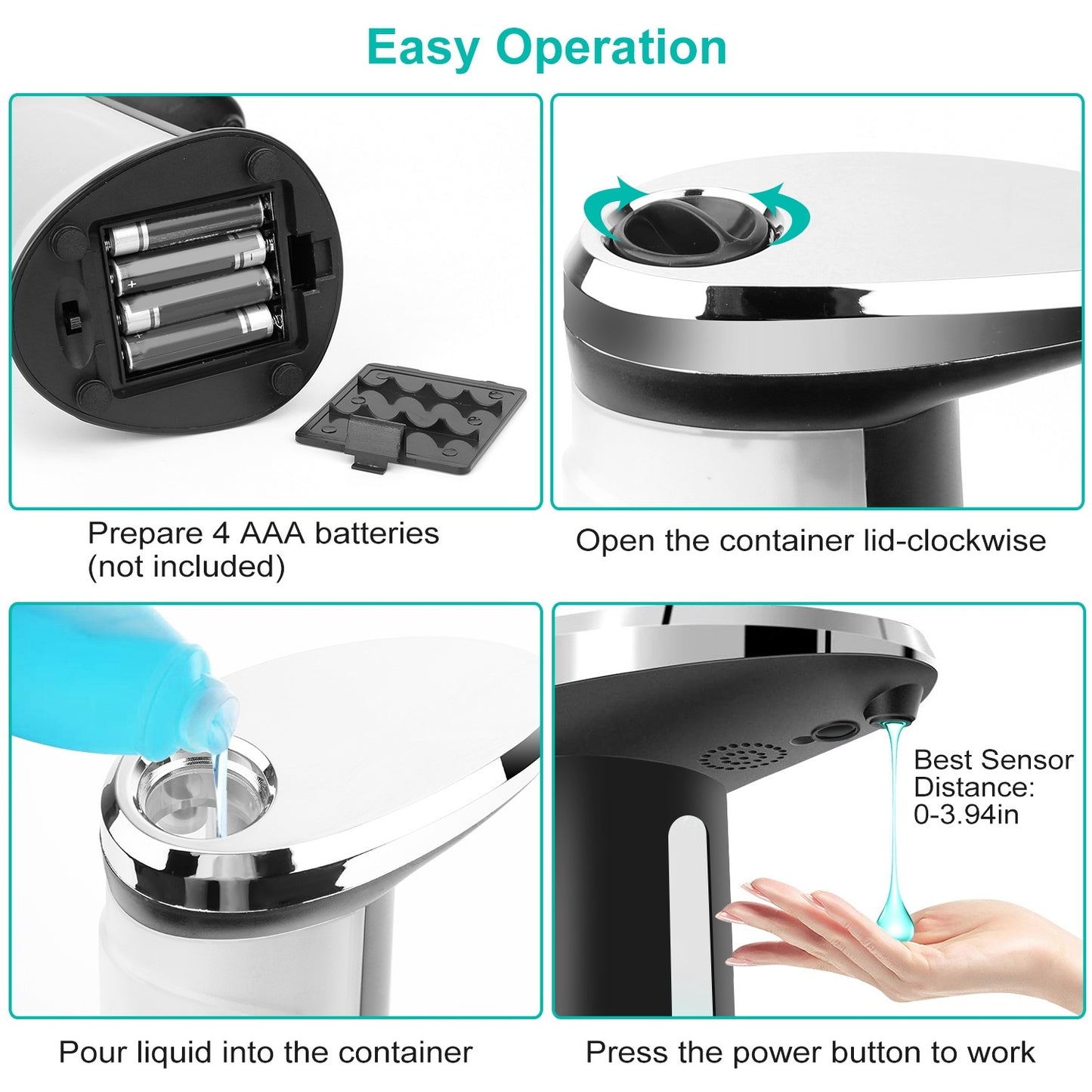 Easy Operation

Prepare 4 AAA batteries (not included)

Open the container lid-clockwise

Pour liquid into the container

Best Sensor Distance: 0-3.94in

Press the power button to work