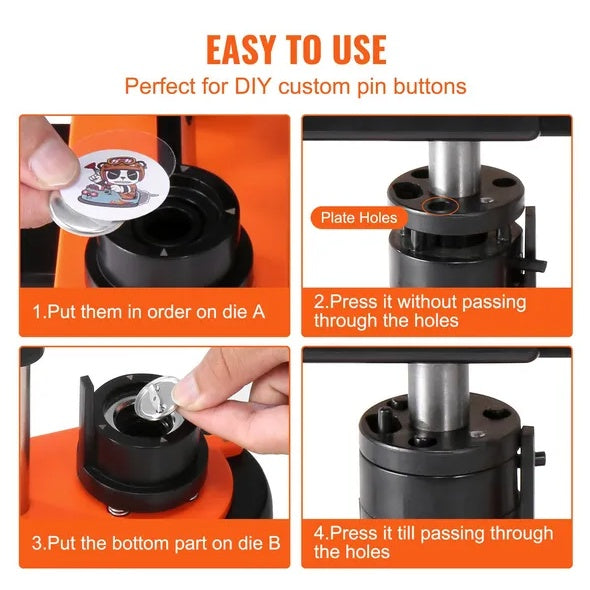 EASY TO USE

Perfect for DIY custom pin buttons

1.Put them in order on die A

Plate Holes

2.Press it without passing through the holes

3.Put the bottom part on die B

4.Press it till passing through the holes