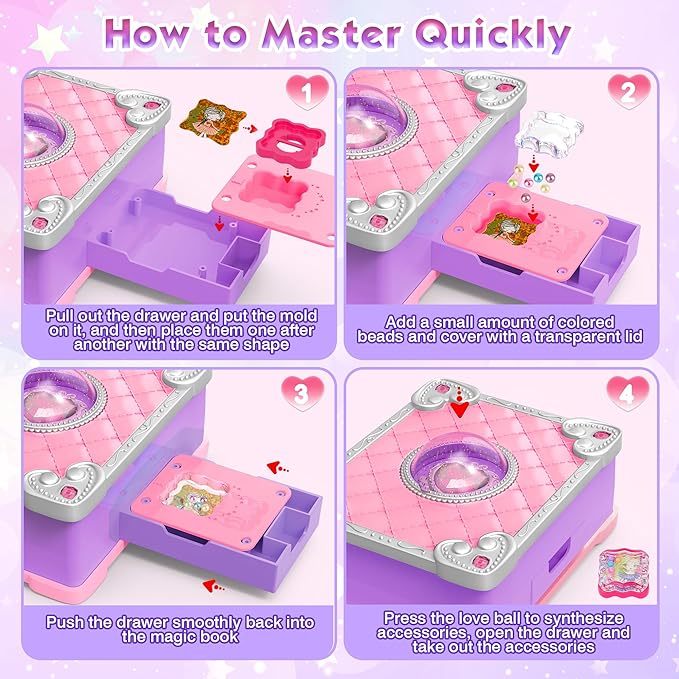 How to Master Quickly

1

Pull out the drawer and put the mold on it, and then place them one after another with the same shape

2

Add a small amount of colored beads and cover with a transparent lid

3

Push the drawer smoothly back into the magic book

4

Press the love ball to synthesize accessories, open the drawer and take out the accessories